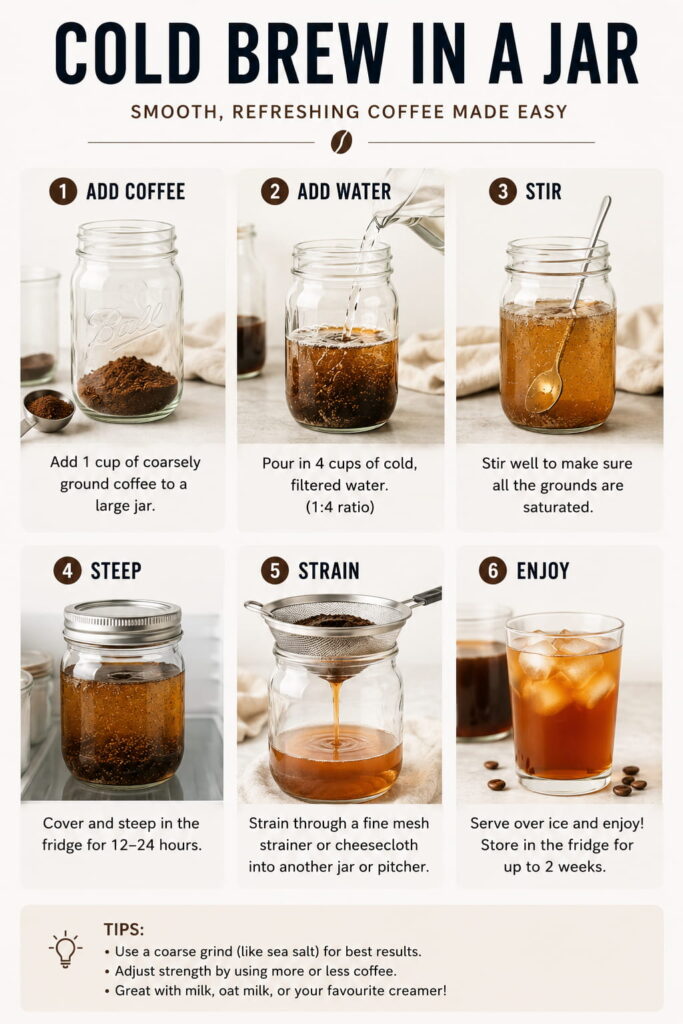 COLD BREW IN A JAR

SMOOTH, REFRESHING COFFEE MADE EASY

1 ADD COFFEE

Ball

Add 1 cup of coarsely ground coffee to a large jar.

2 ADD WATER

Pour in 4 cups of cold, filtered water. (1:4 ratio)

3 STIR

Stir well to make sure all the grounds are saturated.

4 STEEP

Cover and steep in the fridge for 12–24 hours.

5 STRAIN

Strain through a fine mesh strainer or cheesecloth into another jar or pitcher.

6 ENJOY

Serve over ice and enjoy! Store in the fridge for up to 2 weeks.

TIPS:
• Use a coarse grind (like sea salt) for best results.
• Adjust strength by using more or less coffee.
• Great with milk, oat milk, or your favourite creamer!