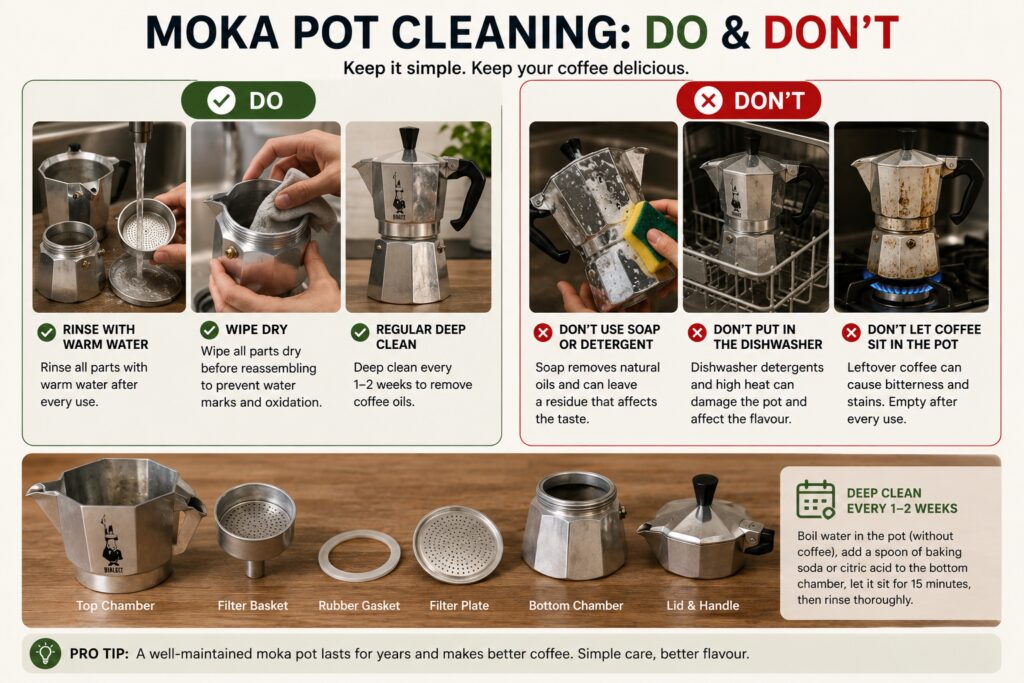 MOKA POT CLEANING: DO & DON'T

Keep it simple. Keep your coffee delicious.

DO

RINSE WITH WARM WATER
Rinse all parts with warm water after every use.

WIPE DRY
Wipe all parts dry before reassembling to prevent water marks and oxidation.

REGULAR DEEP CLEAN
Deep clean every 1–2 weeks to remove coffee oils.

DON'T

DON'T USE SOAP OR DETERGENT
Soap removes natural oils and can leave a residue that affects the taste.

DON'T PUT IN THE DISHWASHER
Dishwasher detergents and high heat can damage the pot and affect the flavour.

DON'T LET COFFEE SIT IN THE POT
Leftover coffee can cause bitterness and stains. Empty after every use.

Top Chamber
Filter Basket
Rubber Gasket
Filter Plate
Bottom Chamber
Lid & Handle

DEEP CLEAN EVERY 1–2 WEEKS
Boil water in the pot (without coffee), add a spoon of baking soda or citric acid to the bottom chamber, let it sit for 15 minutes, then rinse thoroughly.

PRO TIP: A well-maintained moka pot lasts for years and makes better coffee. Simple care, better flavour.